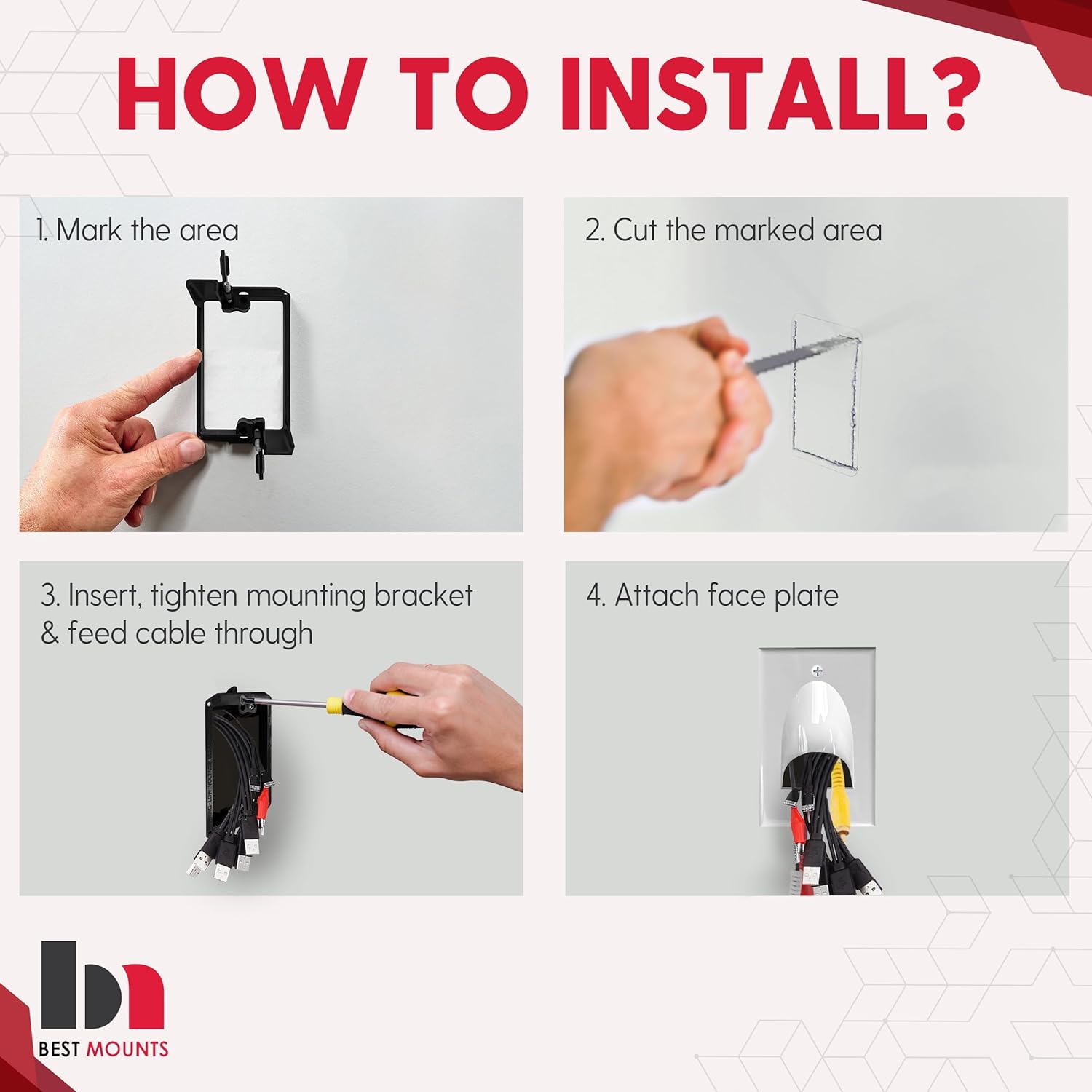 HOW TO INSTALL?

1. Mark the area

2. Cut the marked area

3. Insert, tighten mounting bracket & feed cable through

4. Attach face plate

BEST MOUNTS